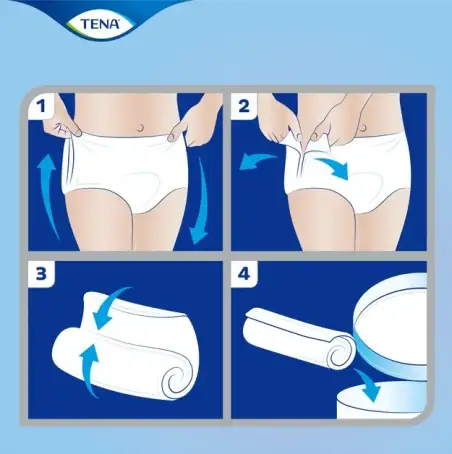 TENA

1

2

3

4