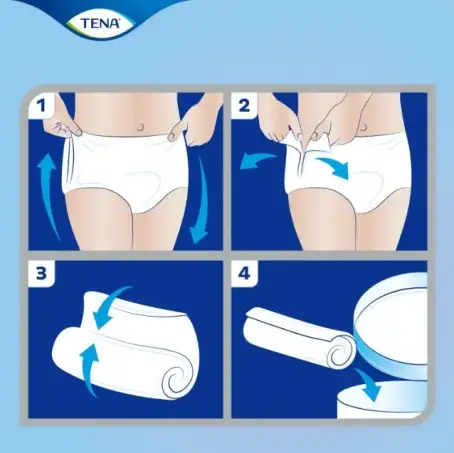 TENA

1

2

3

4